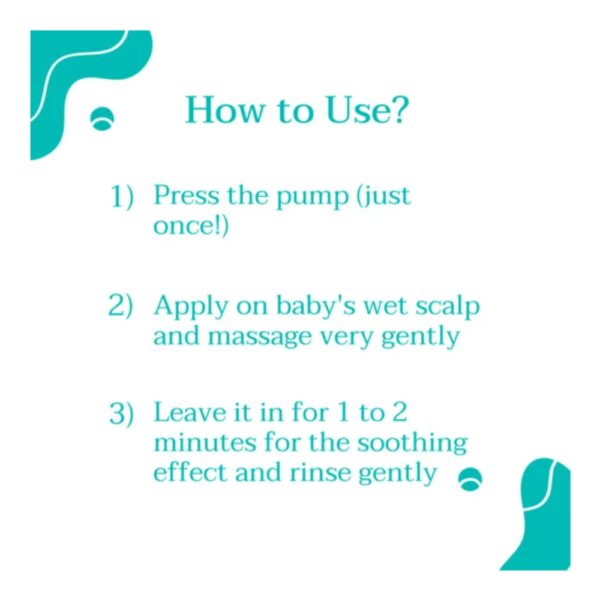 How to Use?

1) Press the pump (just once!)

2) Apply on baby's wet scalp and massage very gently

3) Leave it in for 1 to 2 minutes for the soothing effect and rinse gently