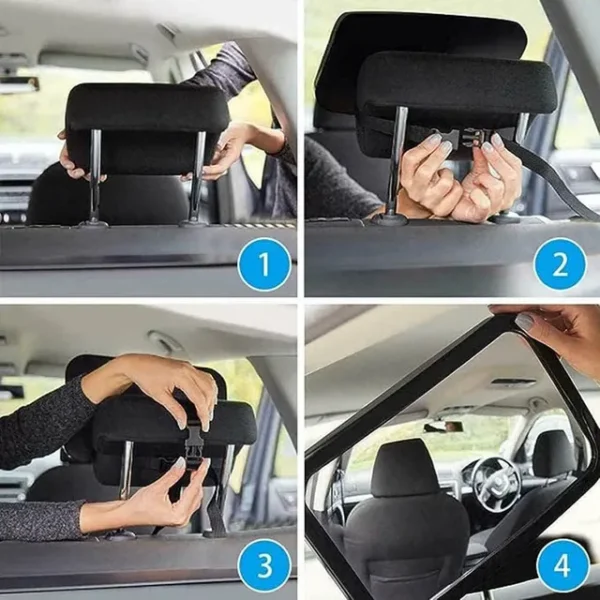 1

2

3

4